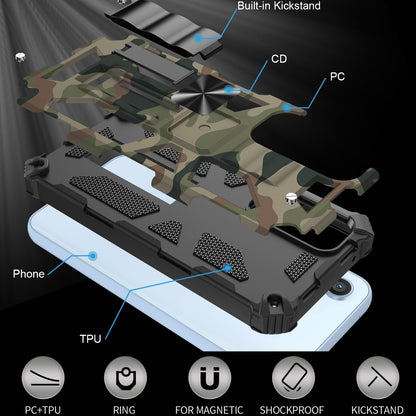 Built-in Kickstand

CD

PC

Phone

TPU

PC+TPU

RING

FOR MAGNETIC

SHOCKPROOF

KICKSTAND