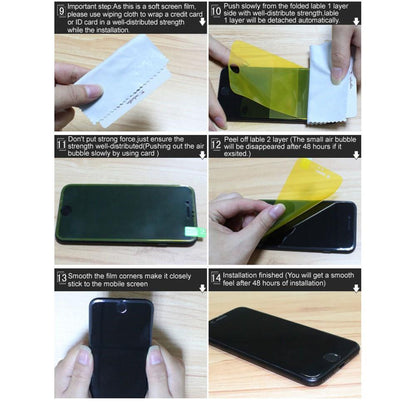 9 Important step:As this is a soft screen film, please use wiping cloth to wrap a credit card or ID card in a well-distributed strength while the installation.

10 Push slowly from the folded lable 1 layer side with well-distribute strength.lable 1 layer will be detached automatically.

11 Don't put strong force,just ensure the strength well-distributed(Pushing out the air bubble slowly by using card )

12 Peel off lable 2 layer (The small air bubble will be disappeared after 48 hours if it exsited.)

13 Smooth the film corners make it closely stick to the mobile screen

14 Installation finished (You will get a smooth feel after 48 hours of installation)