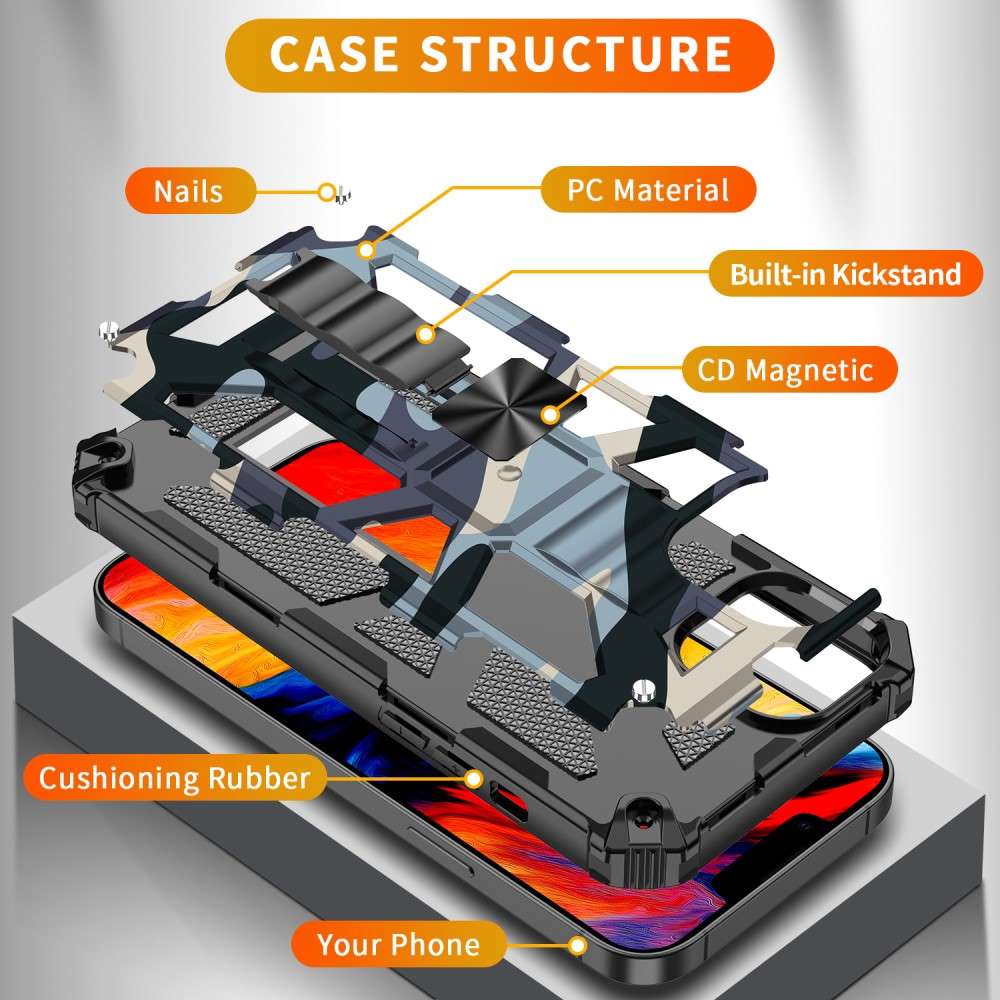 CASE STRUCTURE

Nails

PC Material

Built-in Kickstand

CD Magnetic

Cushioning Rubber

Your Phone