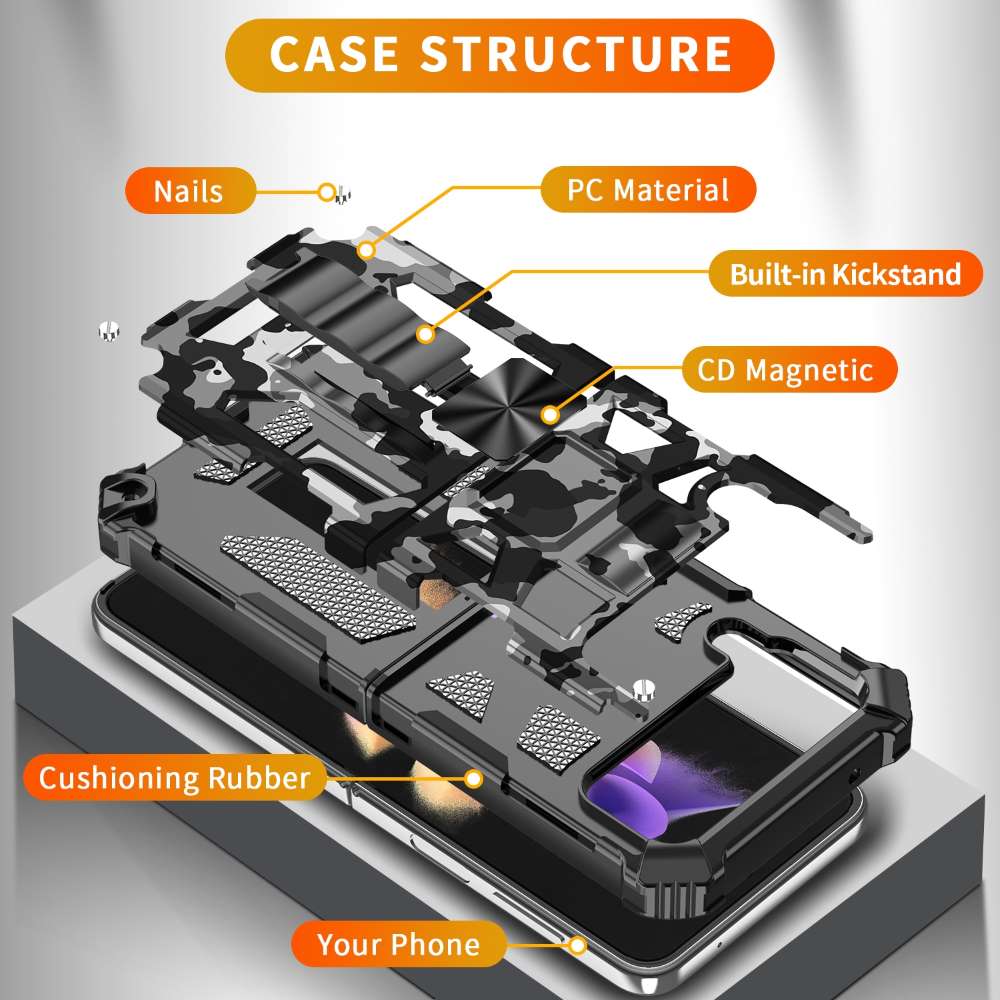 CASE STRUCTURE

Nails

PC Material

Built-in Kickstand

CD Magnetic

Cushioning Rubber

Your Phone