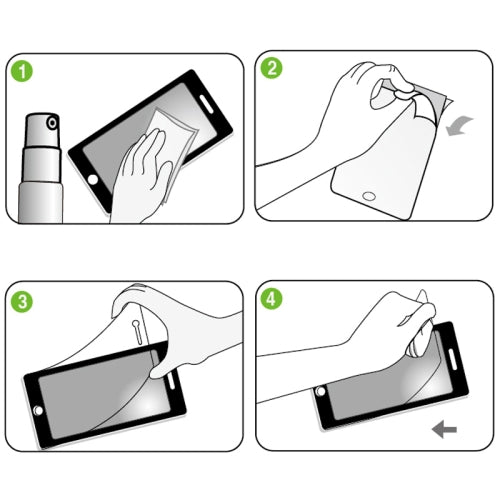 1

2

3

4