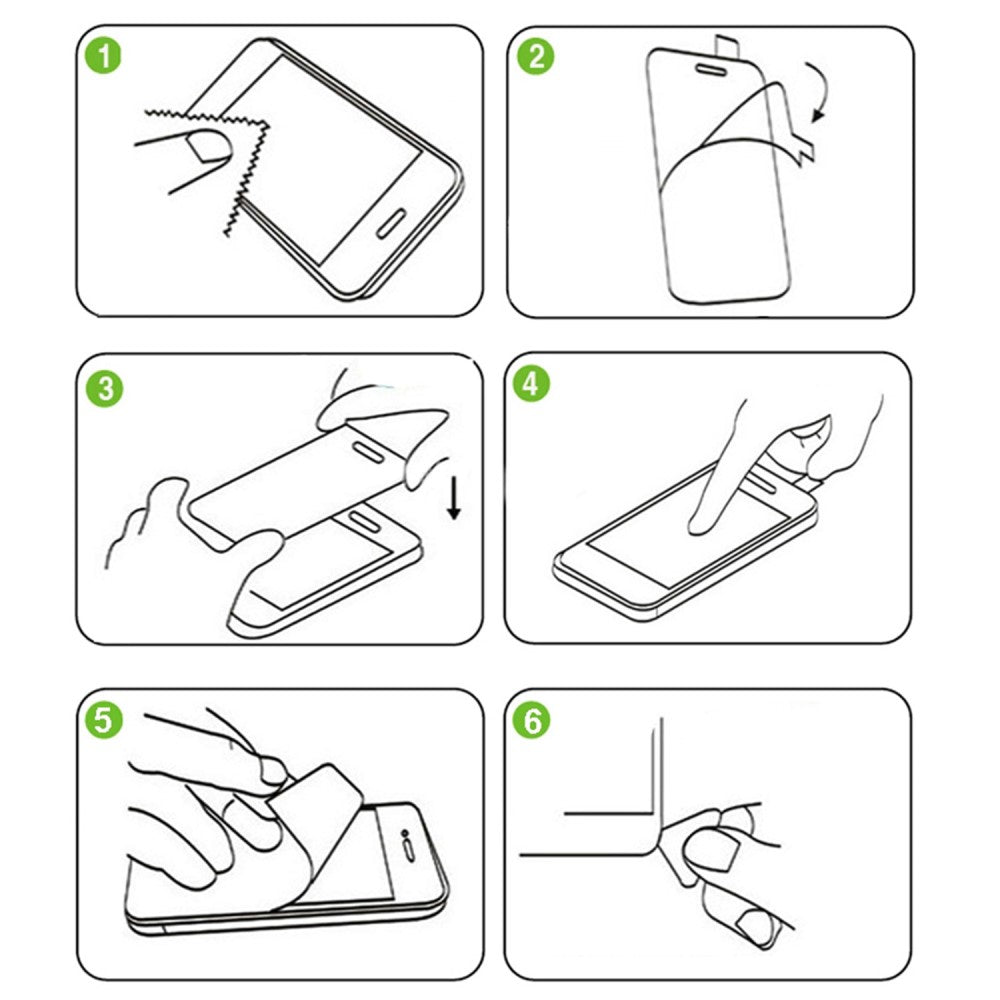 1

2

3

4

5

6